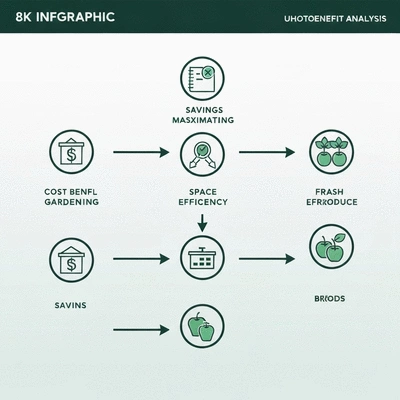 8K INFGRAPHIC

UHOTOENEFIT ANALYSIS

SAVINGS MASXIMATING

COST BENFL GARDENING

SPACE EFFICENCY

FRASH EFRRODUCE

SAVINS

BRODS